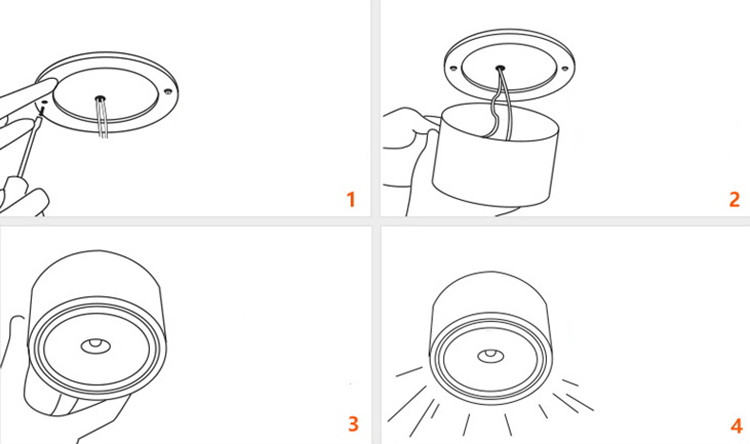 1

2

3

4